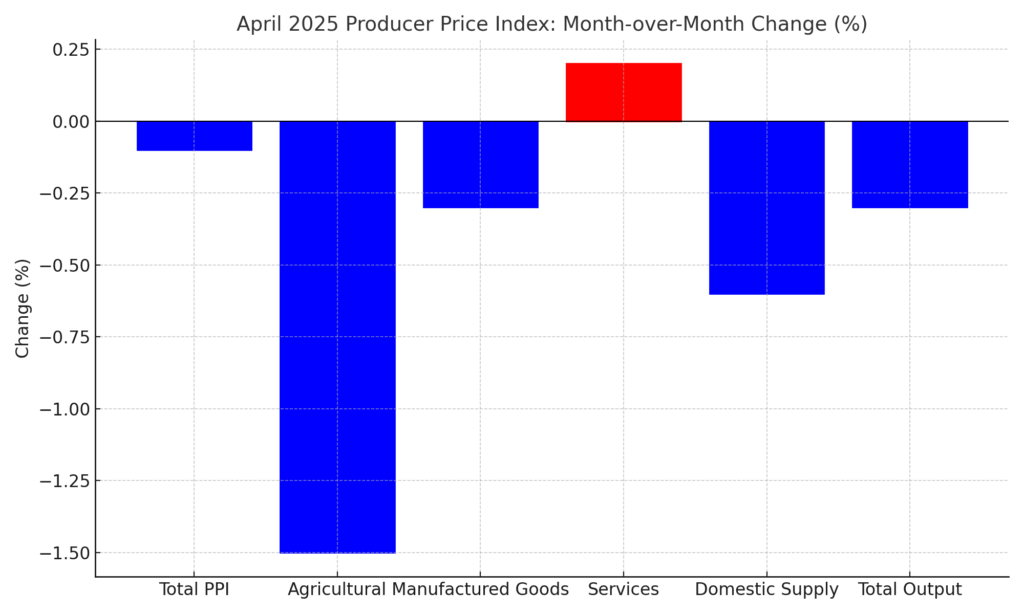 April 2025 Producer Price Index: Month-over-Month Change (%)

Change (%)

0.25
0.00
−0.25
−0.50
−0.75
−1.00
−1.25
−1.50

Total PPI
Agricultural
Manufactured Goods
Services
Domestic Supply
Total Output